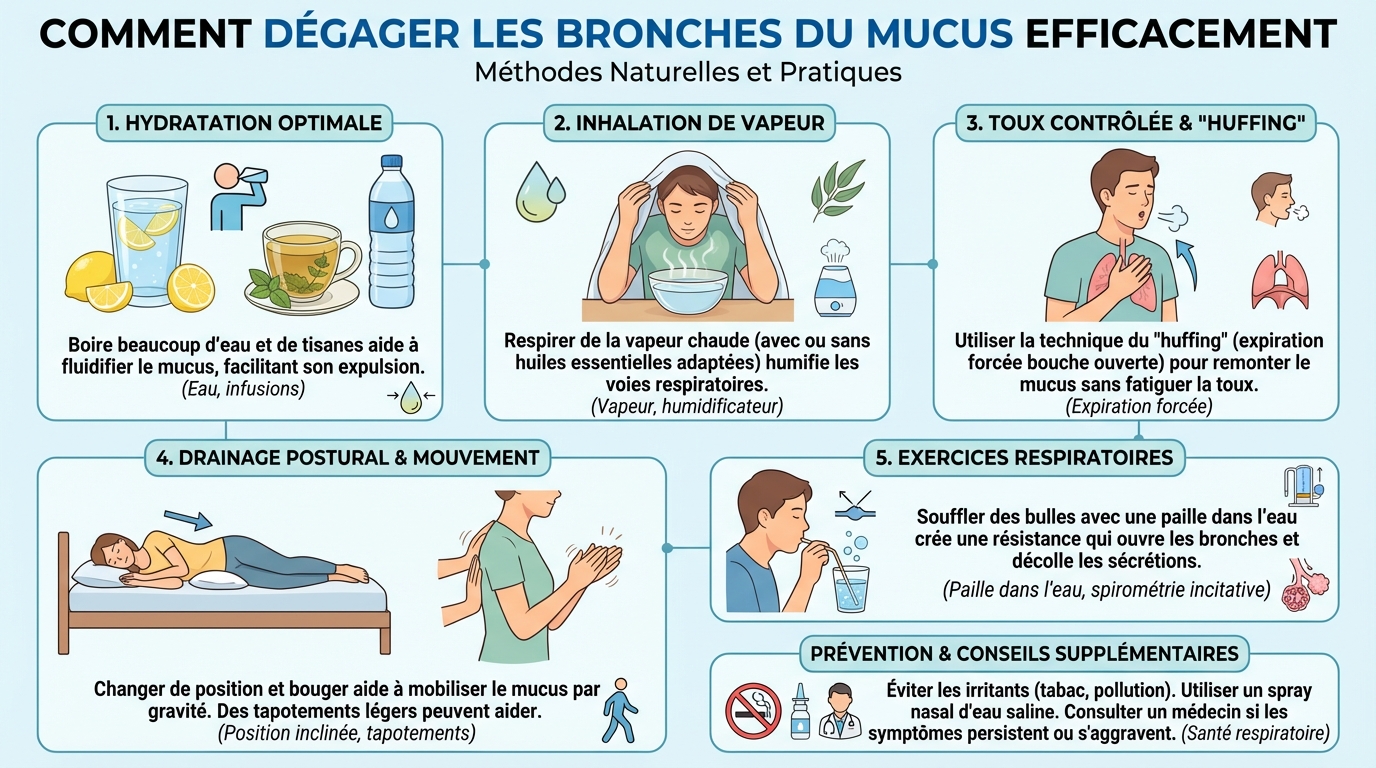 COMMENT DÉGAGER LES BRONCHES DU MUCUS EFFICACEMENT
Méthodes Naturelles et Pratiques

1. HYDRATATION OPTIMALE

Boire beaucoup d'eau et de tisanes aide à fluidifier le mucus, facilitant son expulsion.
(Eau, infusions)

2. INHALATION DE VAPEUR

Respirer de la vapeur chaude (avec ou sans huiles essentielles adaptées) humifie les voies respiratoires.
(Vapeur, humidificateur)

3. TOUX CONTRÔLÉE & "HUFFING"

Utiliser la technique du "huffing" (expiration forcée bouche ouverte) pour remonter le mucus sans fatiguer la toux.
(Expiration forcée)

4. DRAINAGE POSTURAL & MOUVEMENT

Changer de position et bouger aide à mobiliser le mucus par gravité. Des tapotements légers peuvent aider.
(Position inclinée, tapotements)

5. EXERCICES RESPIRATOIRES

Souffler des bulles avec une paille dans l'eau crée une résistance qui ouvre les bronches et décolle les sécrétions.
(Paille dans l'eau, spirométrie incitative)

PRÉVENTION & CONSEILS SUPPLÉMENTAIRES

Éviter les irritants (tabac, pollution). Utiliser un spray nasal d'eau saline. Consulter un médecin si les symptômes persistent ou s'aggravent. (Santé respiratoire)