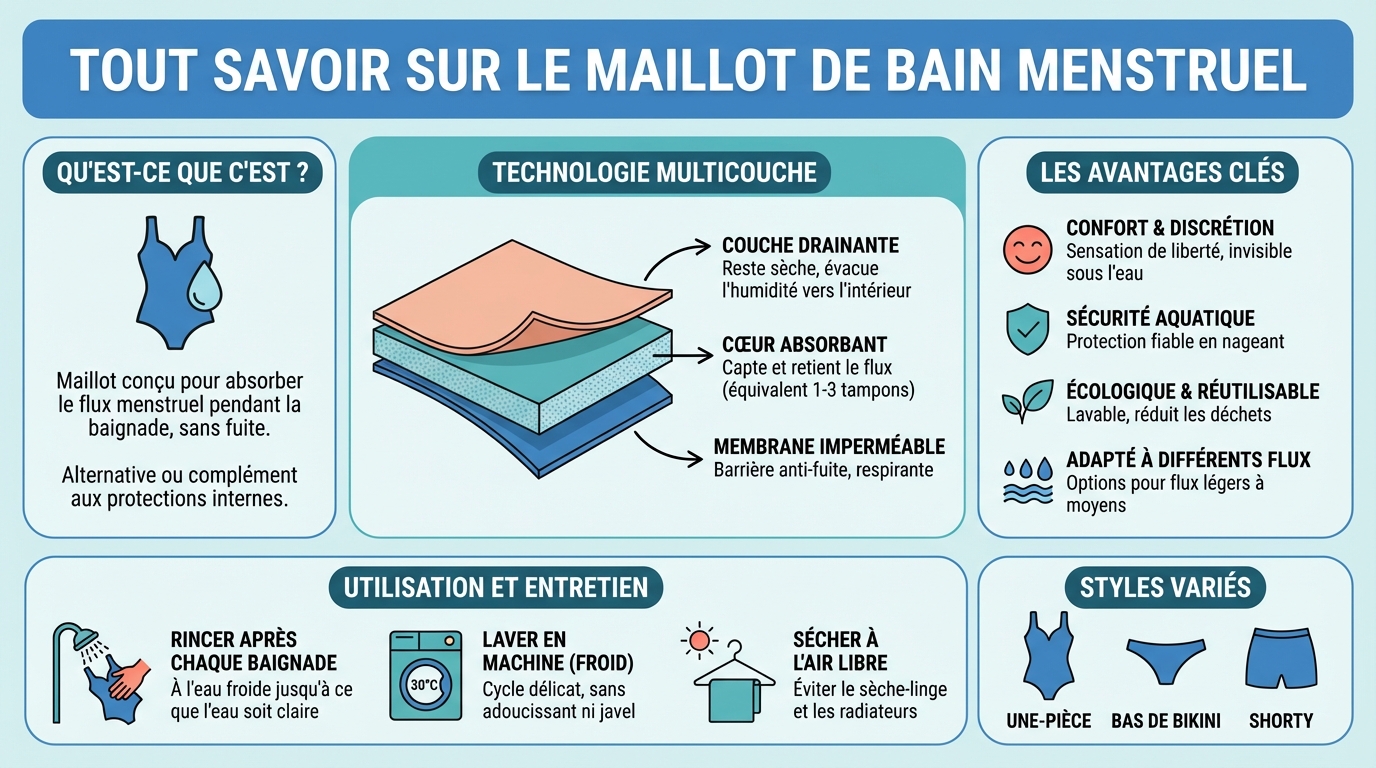 TOUT SAVOIR SUR LE MAILLOT DE BAIN MENSTRUEL

QU'EST-CE QUE C'EST ?

Maillot conçu pour absorber le flux menstruel pendant la baignade, sans fuite.

Alternative ou complément aux protections internes.

TECHNOLOGIE MULTICOUCHE

COUCHE DRAINANTE
Reste sèche, évacue l'humidité vers l'intérieur

CŒUR ABSORBANT
Capte et retient le flux (équivalent 1-3 tampons)

MEMBRANE IMPERMÉABLE
Barrière anti-fuite, respirante

LES AVANTAGES CLÉS

CONFORT & DISCRÉTION
Sensation de liberté, invisible sous l'eau

SÉCURITÉ AQUATIQUE
Protection fiable en nageant

ÉCOLOGIQUE & RÉUTILISABLE
Lavable, réduit les déchets

ADAPTÉ À DIFFÉRENTS FLUX
Options pour flux légers à moyens

UTILISATION ET ENTRETIEN

RINCER APRÈS CHAQUE BAIGNADE
À l'eau froide jusqu'à ce que l'eau soit claire

30°C

LAVER EN MACHINE (FROID)
Cycle délicat, sans adoucissant ni javel

SÉCHER À L'AIR LIBRE
Éviter le sèche-linge et les radiateurs

STYLES VARIÉS

UNE-PIÈCE
BAS DE BIKINI
SHORTY